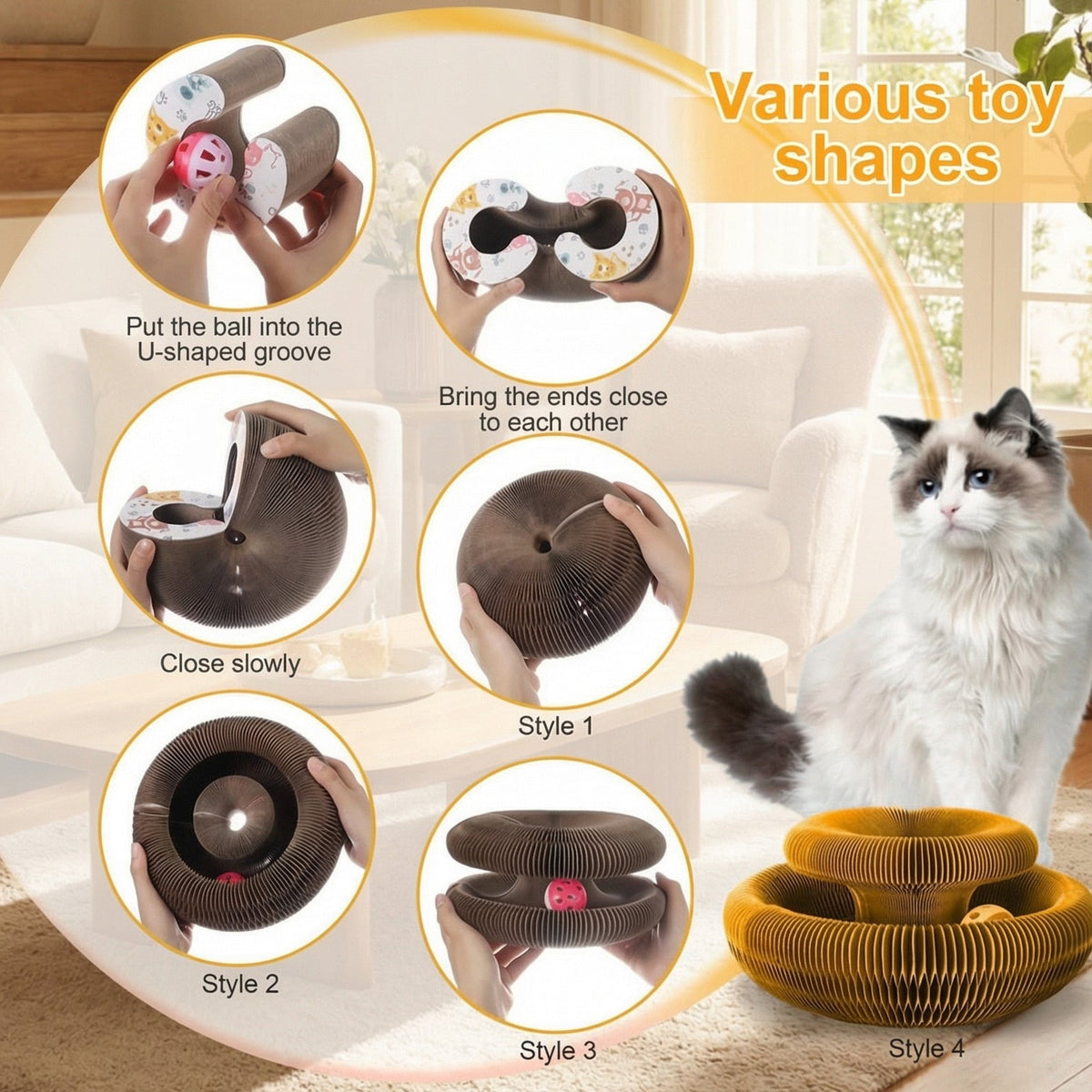 Various toy shapes

Put the ball into the U-shaped groove

Bring the ends close to each other

Close slowly

Style 1

Style 2

Style 3

Style 4